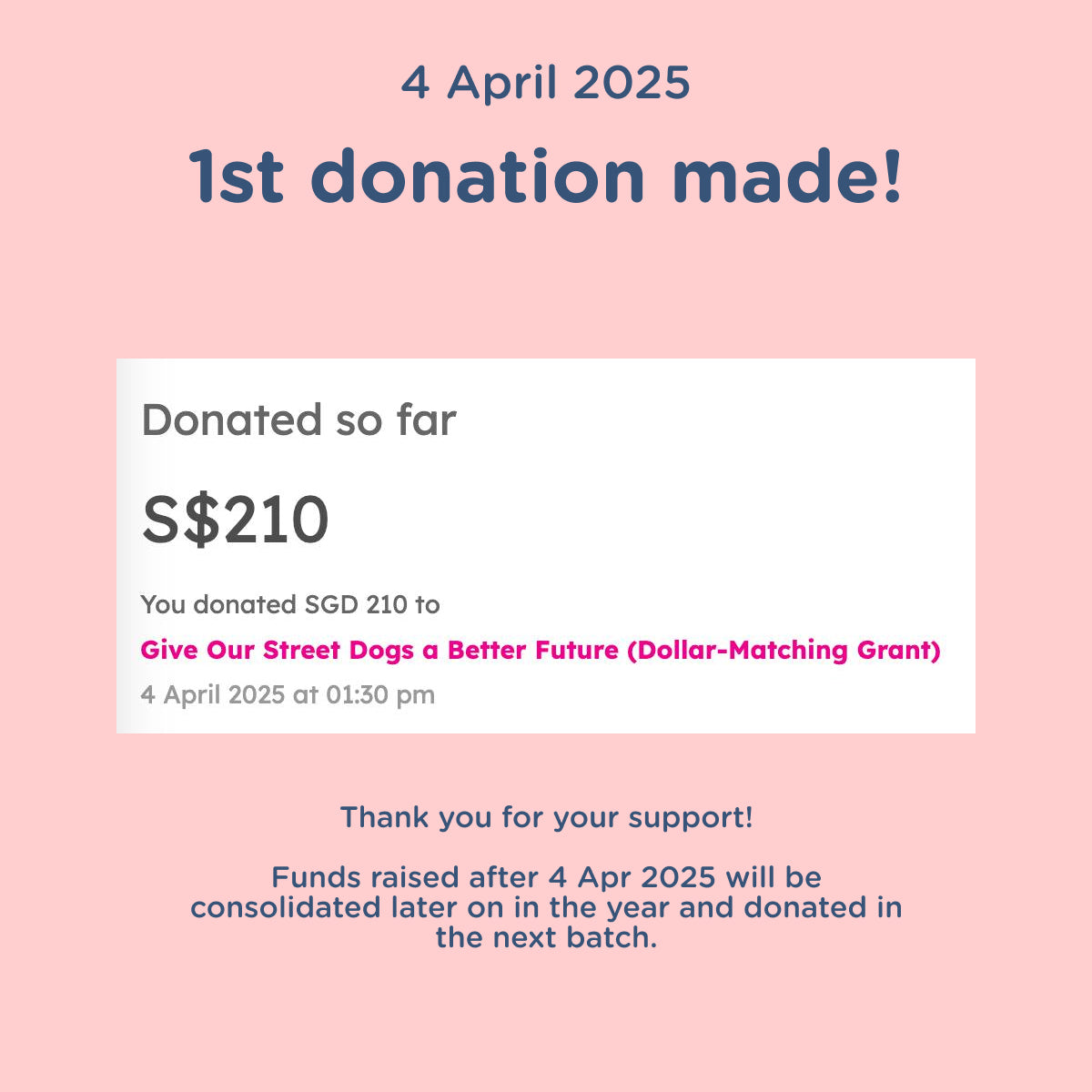 4 April 2025

1st donation made!

Donated so far

S$210

You donated SGD 210 to

Give Our Street Dogs a Better Future (Dollar-Matching Grant)

4 April 2025 at 01:30 pm

Thank you for your support!

Funds raised after 4 Apr 2025 will be consolidated later on in the year and donated in the next batch.